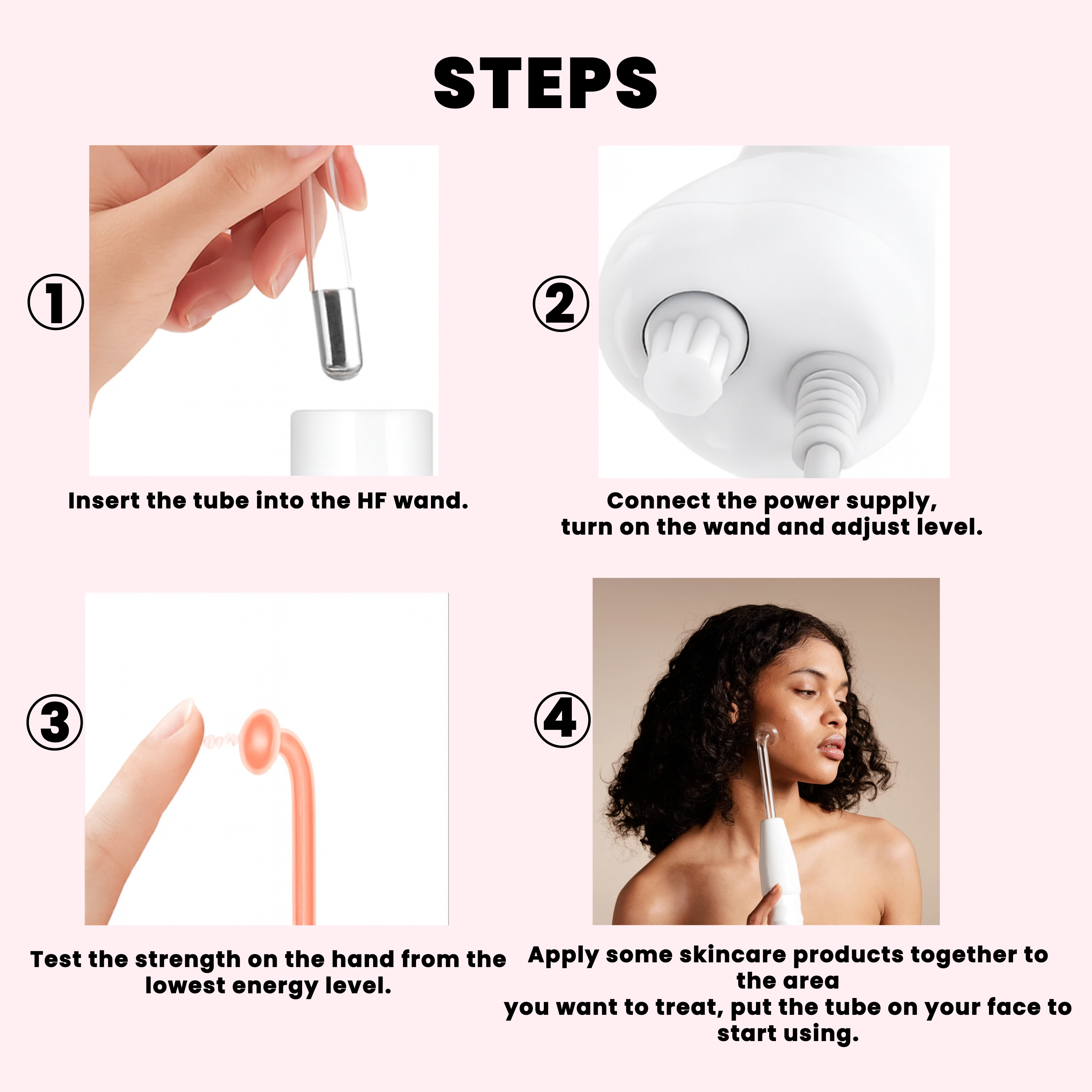 STEPS

①

Insert the tube into the HF wand.

②

Connect the power supply, turn on the wand and adjust level.

③

Test the strength on the hand from the lowest energy level.

④

Apply some skincare products together to the area you want to treat, put the tube on your face to start using.